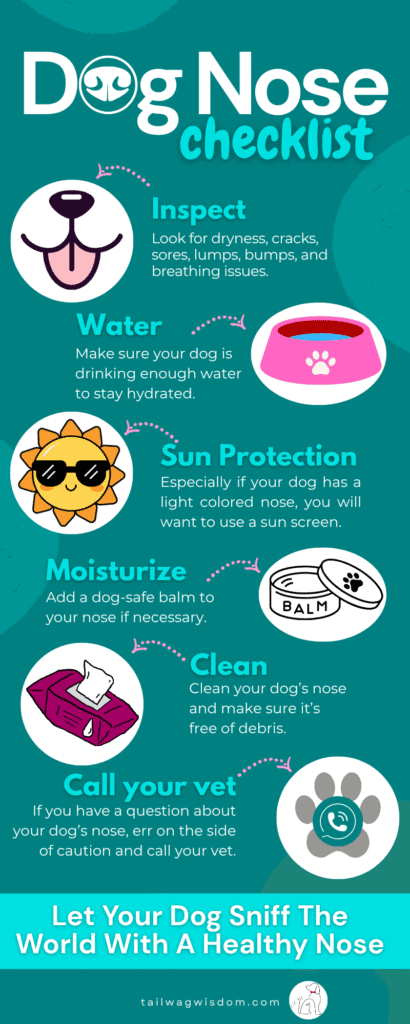 Dog Nose checklist

Inspect
Look for dryness, cracks, sores, lumps, bumps, and breathing issues.

Water
Make sure your dog is drinking enough water to stay hydrated.

Sun Protection
Especially if your dog has a light colored nose, you will want to use a sun screen.

Moisturize
Add a dog-safe balm to your nose if necessary.

BALM

Clean
Clean your dog's nose and make sure it's free of debris.

Call your vet
If you have a question about your dog's nose, err on the side of caution and call your vet.

Let Your Dog Sniff The World With A Healthy Nose

tailwagwisdom.com